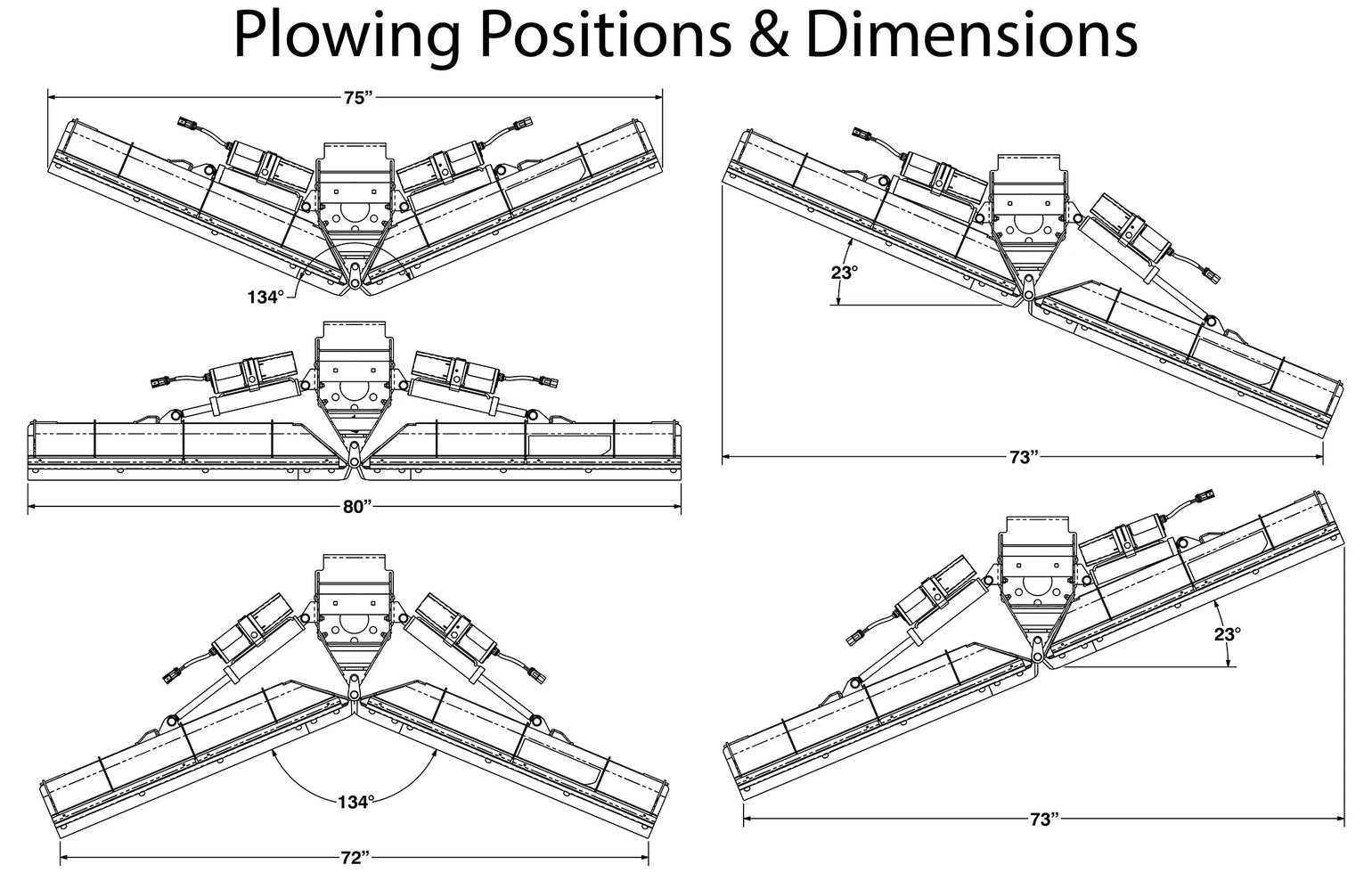 Plowing Positions & Dimensions

75"

134°

80"

134°

72"

23°

73"

23°

73"