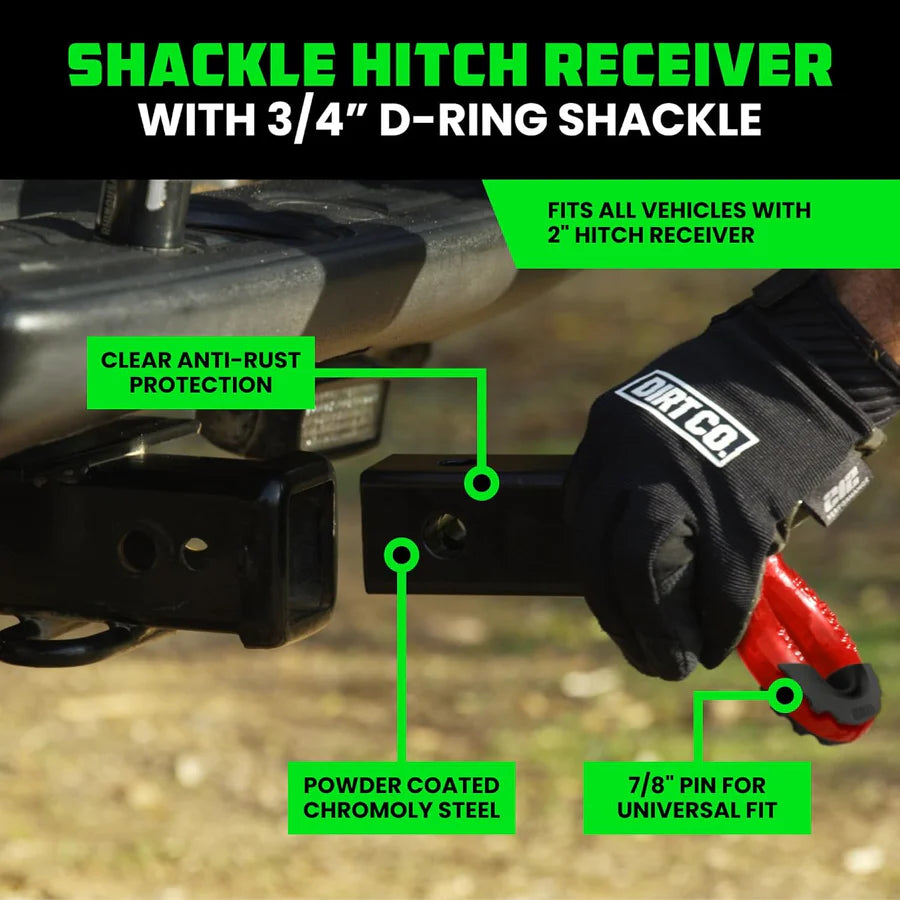 SHACKLE HITCH RECEIVER
WITH 3/4" D-RING SHACKLE

FITS ALL VEHICLES WITH 2" HITCH RECEIVER

CLEAR ANTI-RUST PROTECTION

DIRT CO.

POWDER COATED CHROMOLY STEEL

7/8" PIN FOR UNIVERSAL FIT