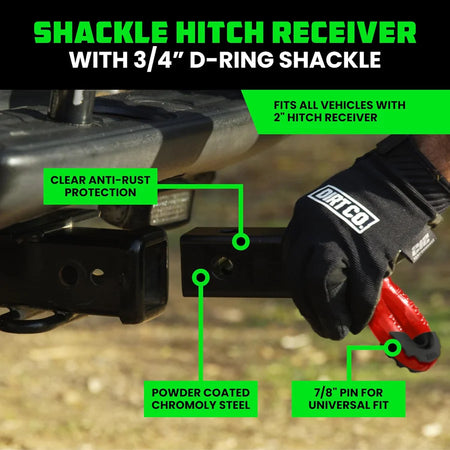 SHACKLE HITCH RECEIVER
WITH 3/4" D-RING SHACKLE

FITS ALL VEHICLES WITH 2" HITCH RECEIVER

CLEAR ANTI-RUST PROTECTION

DIRT CO.

POWDER COATED CHROMOLY STEEL

7/8" PIN FOR UNIVERSAL FIT