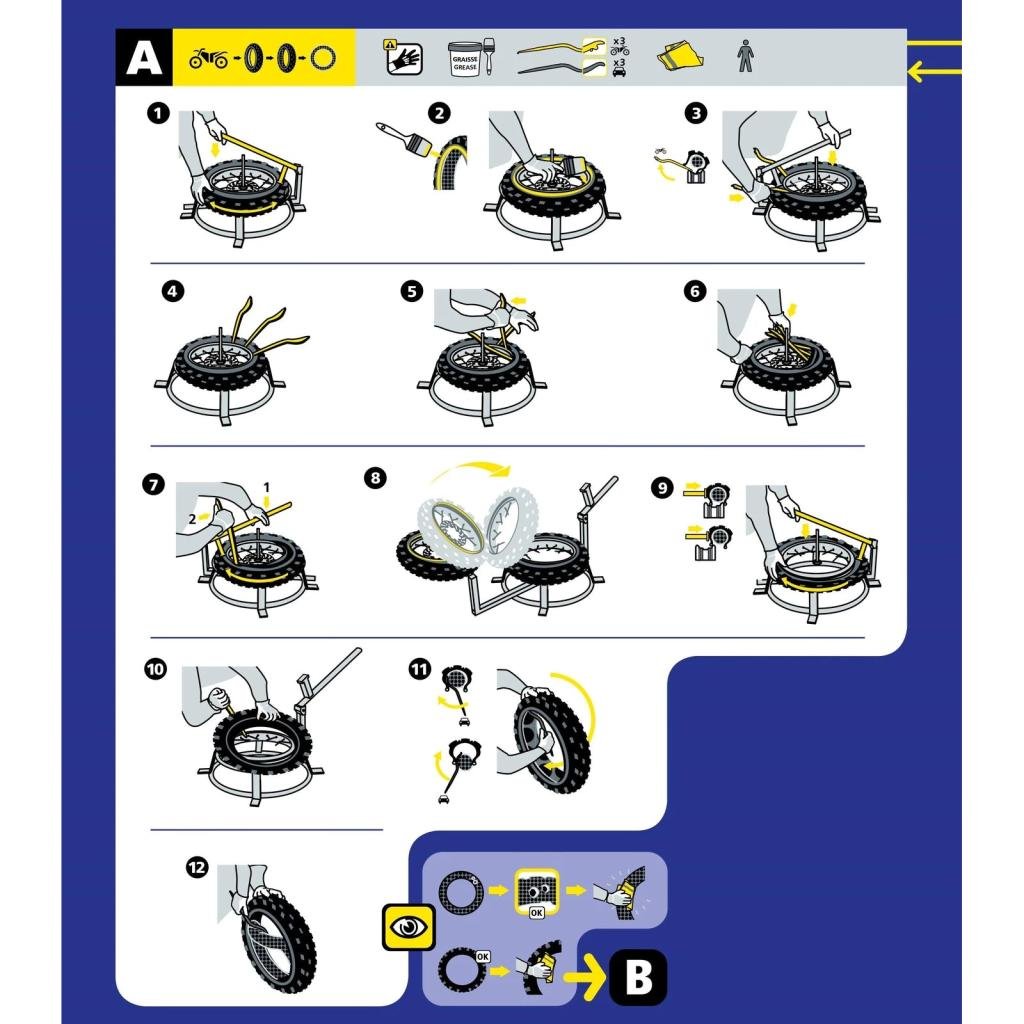 A

GRAISSE GREASE

x3

x3

1

2

3

4

5

6

7

1

2

8

9

10

11

12

OK

OK

B