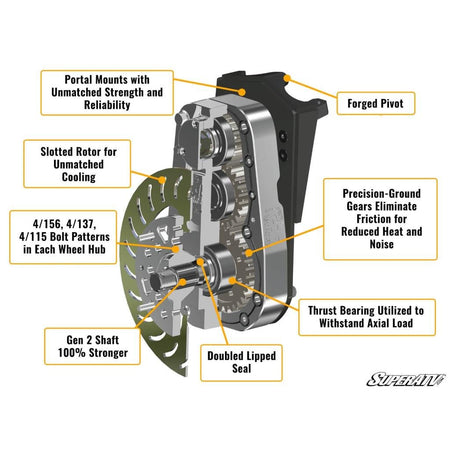 Portal Mounts with Unmatched Strength and Reliability

Forged Pivot

Slotted Rotor for Unmatched Cooling

Precision-Ground Gears Eliminate Friction for Reduced Heat and Noise

4/156, 4/137, 4/115 Bolt Patterns in Each Wheel Hub

Thrust Bearing Utilized to Withstand Axial Load

Gen 2 Shaft 100% Stronger

Doubled Lipped Seal

SUPERATV