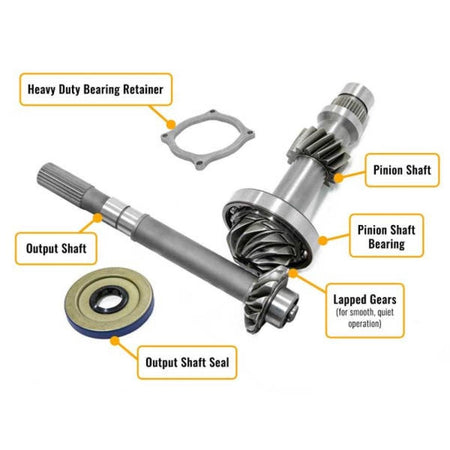 Heavy Duty Bearing Retainer

Pinion Shaft

Pinion Shaft Bearing

Output Shaft

Lapped Gears
(for smooth, quiet operation)

Output Shaft Seal