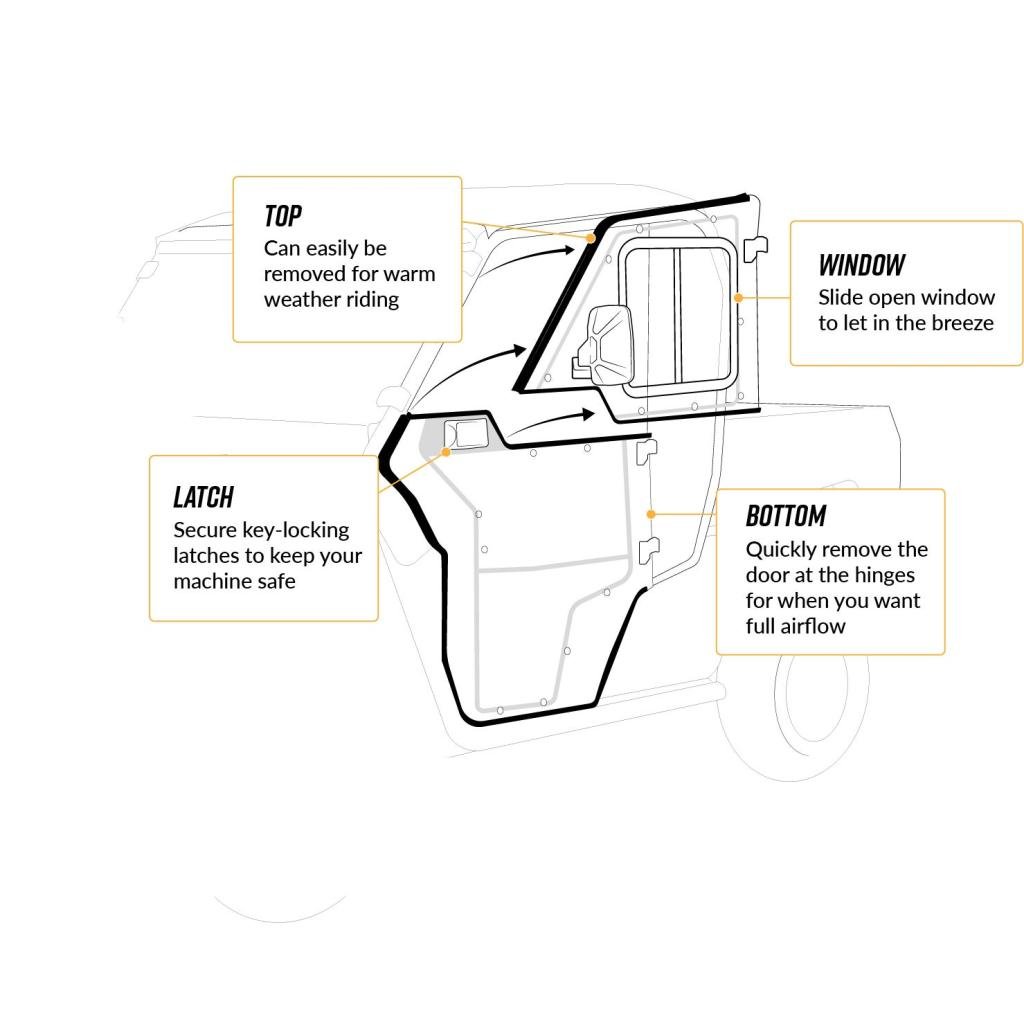 TOP
Can easily be removed for warm weather riding

WINDOW
Slide open window to let in the breeze

LATCH
Secure key-locking latches to keep your machine safe

BOTTOM
Quickly remove the door at the hinges for when you want full airflow