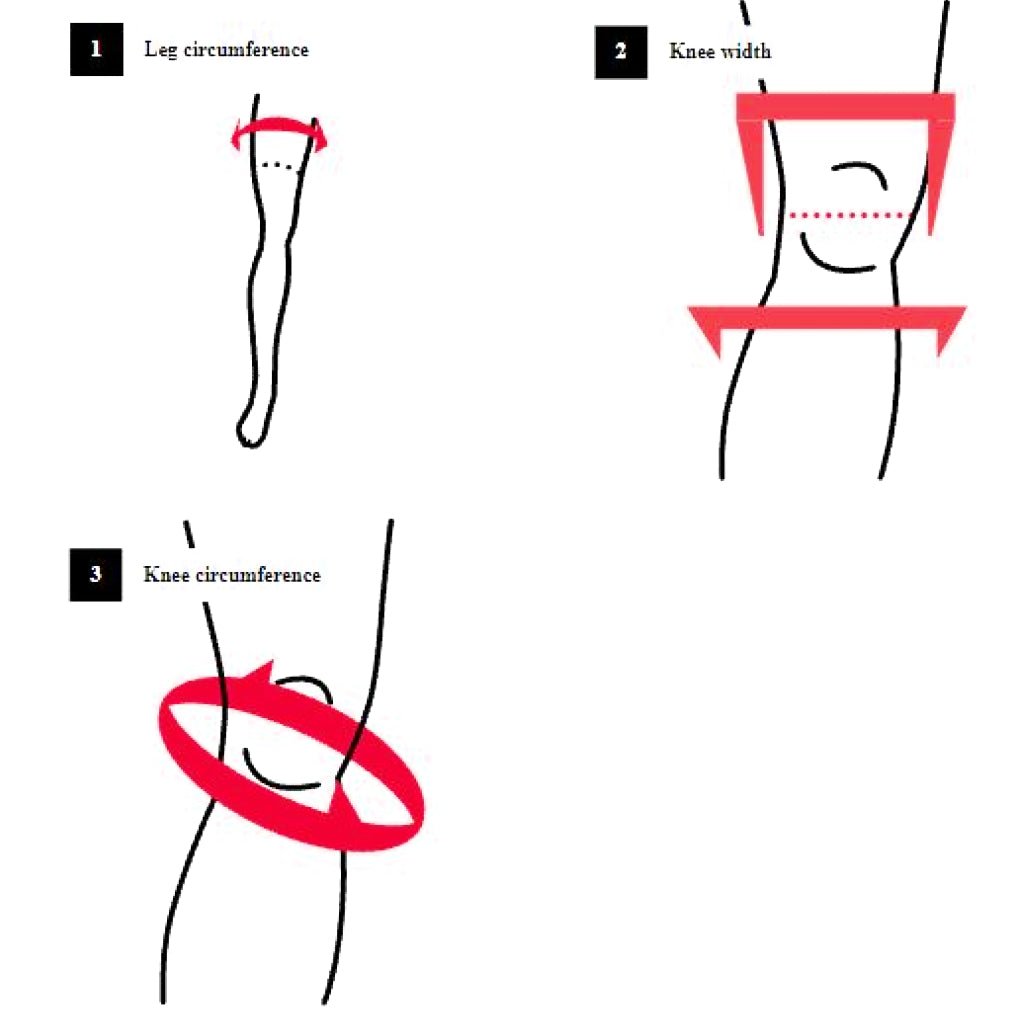 1 Leg circumference

2 Knee width

3 Knee circumference