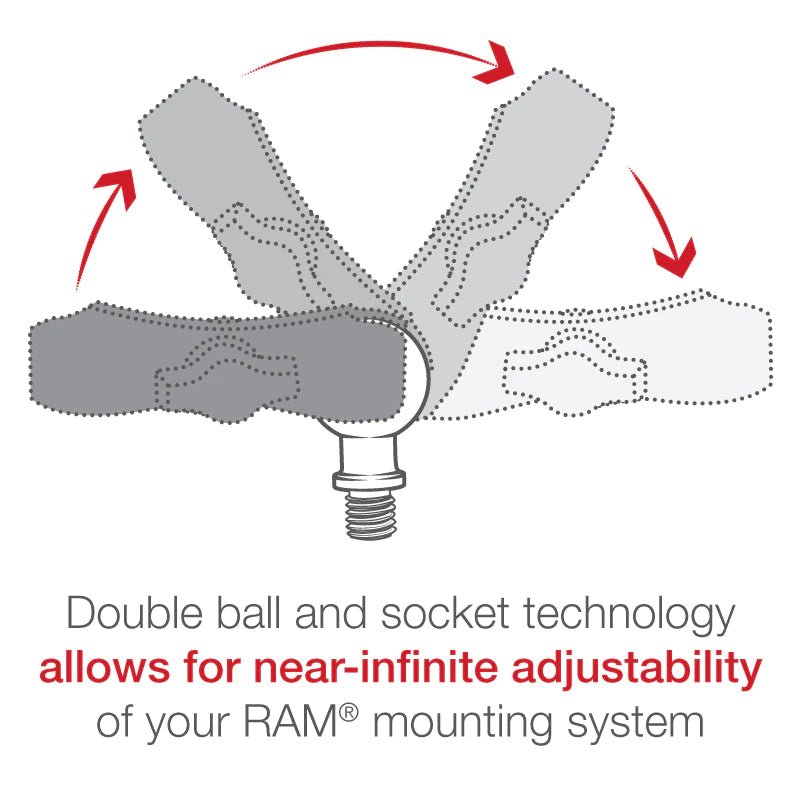 Double ball and socket technology allows for near-infinite adjustability of your RAM® mounting system