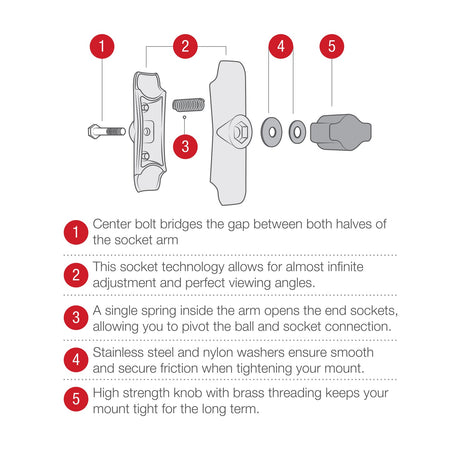 1

2

4

5

3

1 Center bolt bridges the gap between both halves of the socket arm

2 This socket technology allows for almost infinite adjustment and perfect viewing angles.

3 A single spring inside the arm opens the end sockets, allowing you to pivot the ball and socket connection.

4 Stainless steel and nylon washers ensure smooth and secure friction when tightening your mount.

5 High strength knob with brass threading keeps your mount tight for the long term.